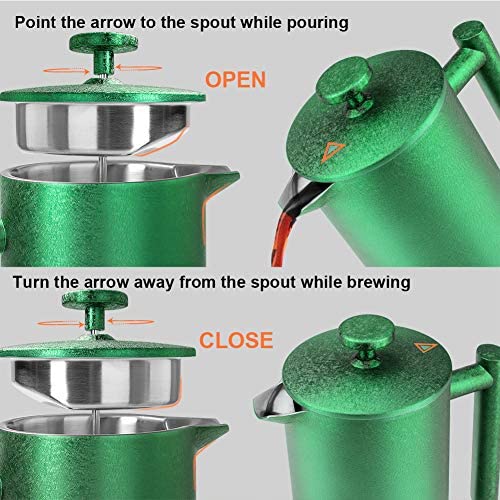 Point the arrow to the spout while pouring

OPEN

Turn the arrow away from the spout while brewing

CLOSE