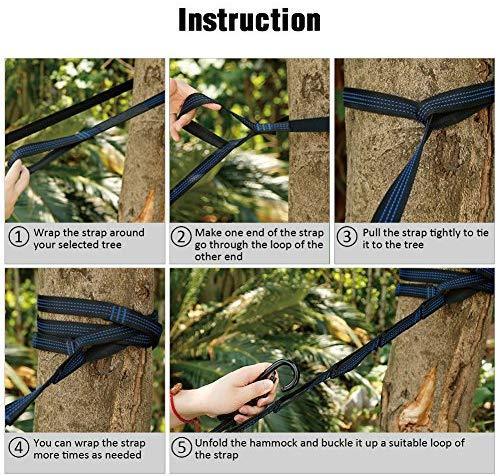 Instruction

① Wrap the strap around your selected tree

② Make one end of the strap go through the loop of the other end

③ Pull the strap tightly to tie it to the tree

④ You can wrap the strap more times as needed

⑤ Unfold the hammock and buckle it up a suitable loop of the strap