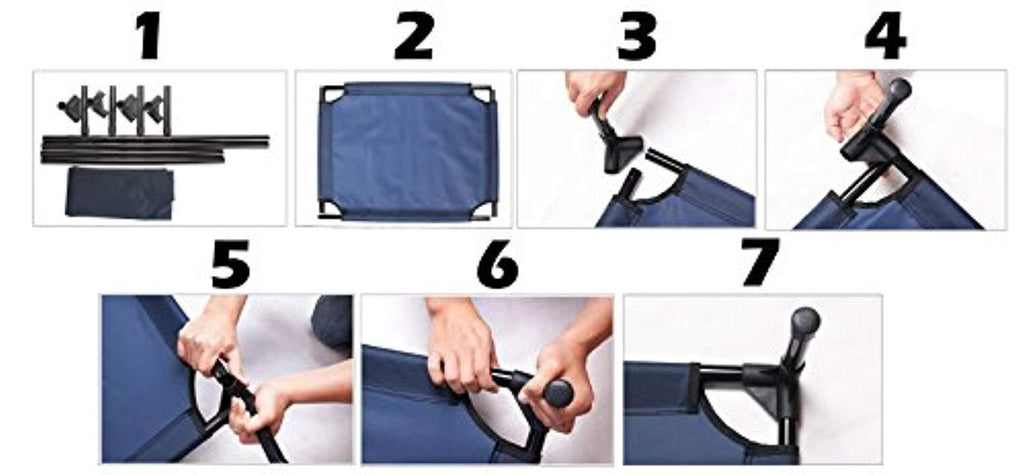 1

2

3

4

5

6

7