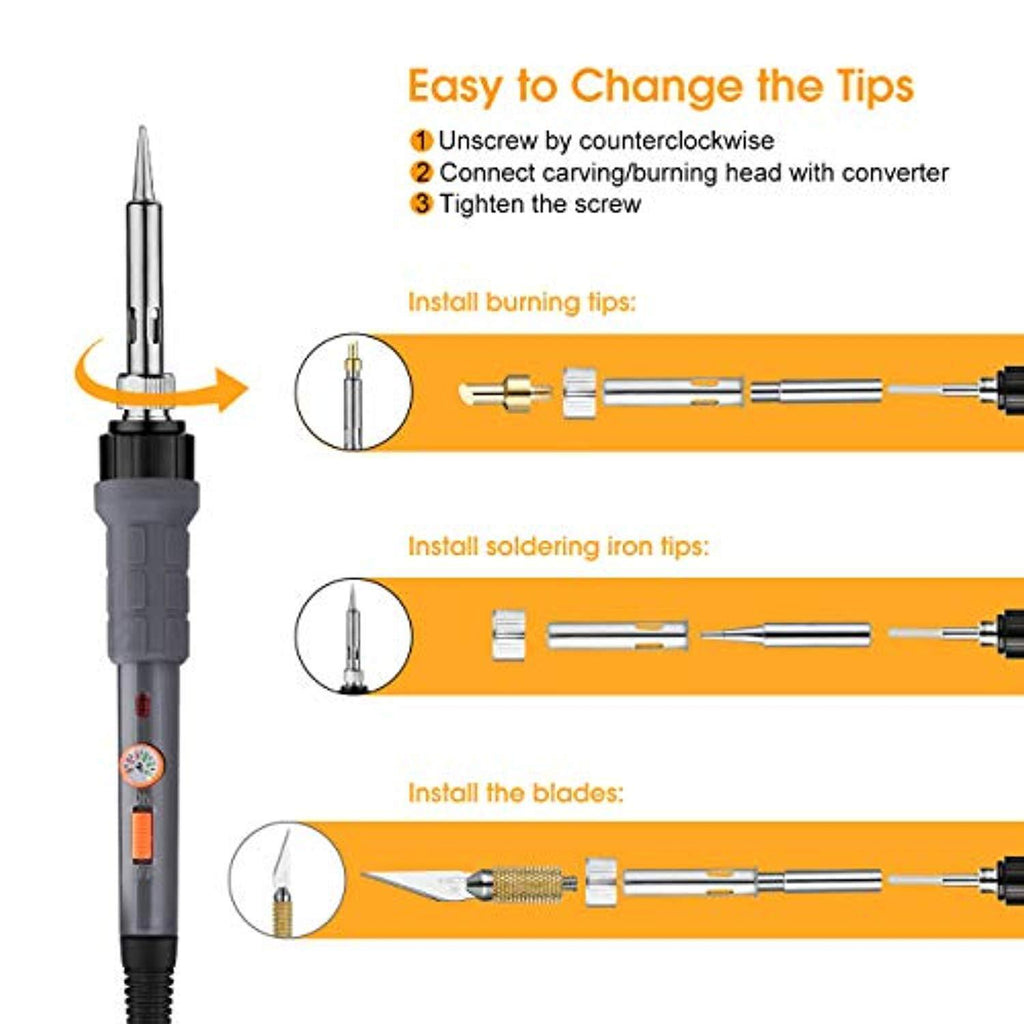 Easy to Change the Tips

1 Unscrew by counterclockwise
2 Connect carving/burning head with converter
3 Tighten the screw

Install burning tips:

Install soldering iron tips:

Install the blades: