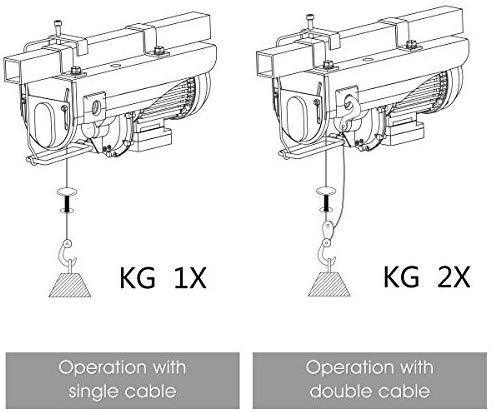 KG 1X

KG 2X

Operation with single cable

Operation with double cable