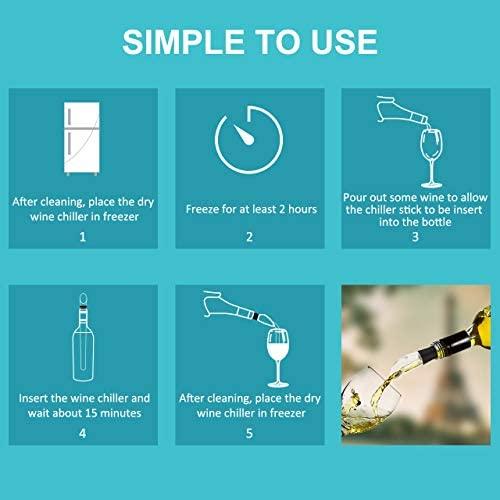 SIMPLE TO USE

After cleaning, place the dry wine chiller in freezer
1

Freeze for at least 2 hours
2

Pour out some wine to allow the chiller stick to be insert into the bottle
3

Insert the wine chiller and wait about 15 minutes
4

After cleaning, place the dry wine chiller in freezer
5