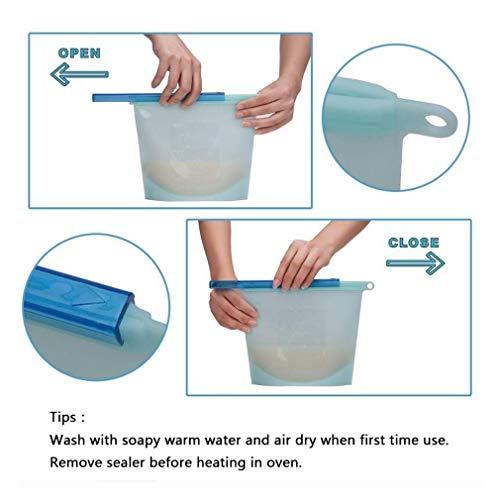 OPEN

CLOSE

Tips :
Wash with soapy warm water and air dry when first time use.
Remove sealer before heating in oven.