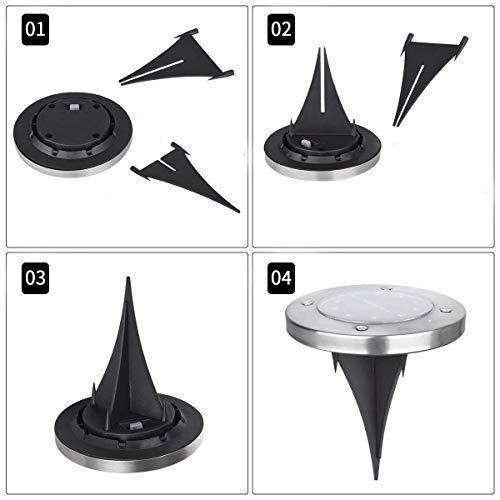 01

02

03

04