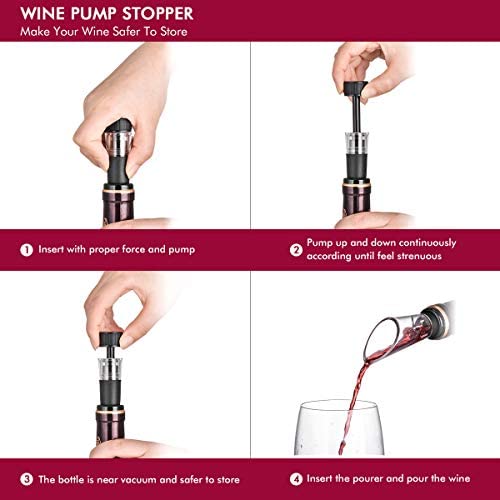 WINE PUMP STOPPER
Make Your Wine Safer To Store

1 Insert with proper force and pump

2 Pump up and down continuously according until feel strenuous

3 The bottle is near vacuum and safer to store

4 Insert the pourer and pour the wine