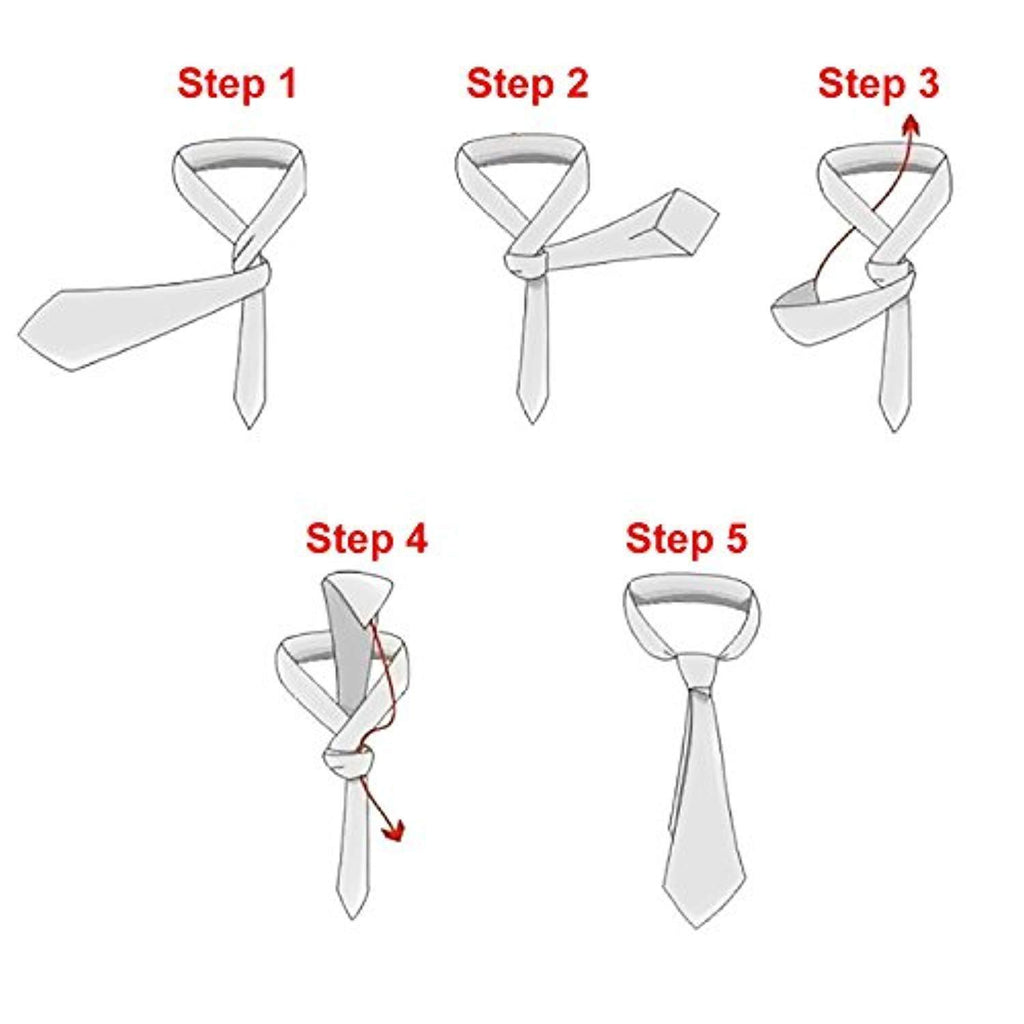 Step 1

Step 2

Step 3

Step 4

Step 5