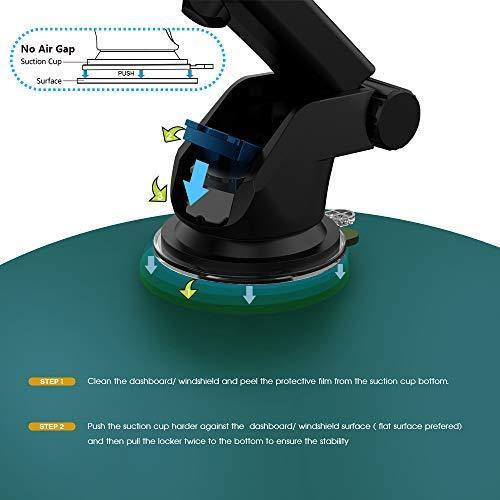 No Air Gap
Suction Cup
PUSH
Surface

2

3

1

STEP 1 Clean the dashboard/ windshield and peel the protective film from the suction cup bottom.

STEP 2 Push the suction cup harder against the dashboard/ windshield surface ( flat surface prefered) and then pull the locker twice to the bottom to ensure the stability