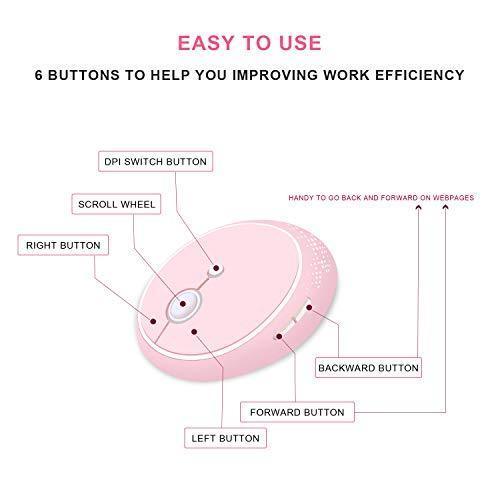 EASY TO USE

6 BUTTONS TO HELP YOU IMPROVING WORK EFFICIENCY

DPI SWITCH BUTTON

SCROLL WHEEL

RIGHT BUTTON

HANDY TO GO BACK AND FORWARD ON WEBPAGES

BACKWARD BUTTON

FORWARD BUTTON

LEFT BUTTON