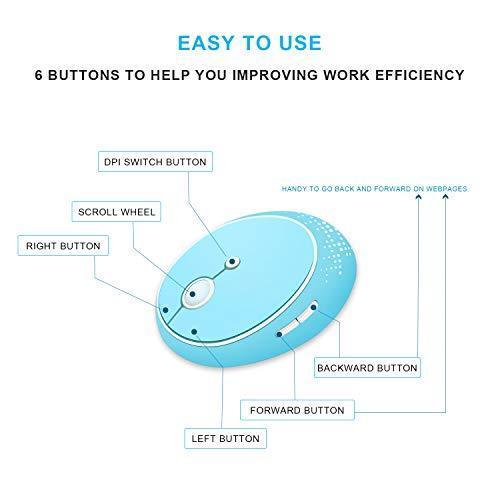 EASY TO USE

6 BUTTONS TO HELP YOU IMPROVING WORK EFFICIENCY

DPI SWITCH BUTTON

HANDY TO GO BACK AND FORWARD ON WEBPAGES.

SCROLL WHEEL

RIGHT BUTTON

BACKWARD BUTTON

FORWARD BUTTON

LEFT BUTTON