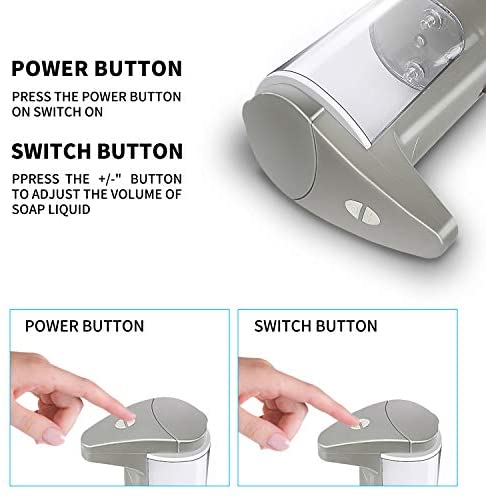 POWER BUTTON

PRESS THE POWER BUTTON ON SWITCH ON

SWITCH BUTTON

PPRESS THE +/-" BUTTON TO ADJUST THE VOLUME OF SOAP LIQUID

POWER BUTTON

SWITCH BUTTON