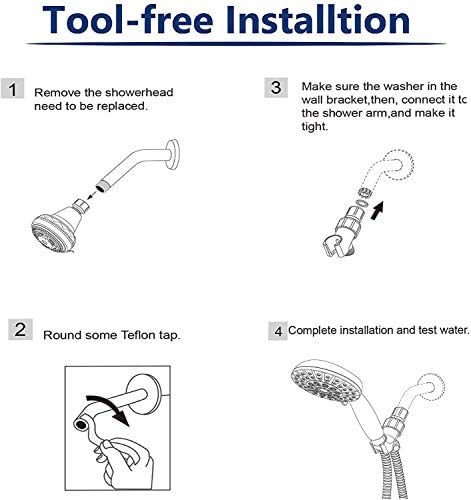 Tool-free Installtion

1 Remove the showerhead need to be replaced.

2 Round some Teflon tap.

3 Make sure the washer in the wall bracket,then, connect it tc the shower arm,and make it tight.

4 Complete installation and test water.