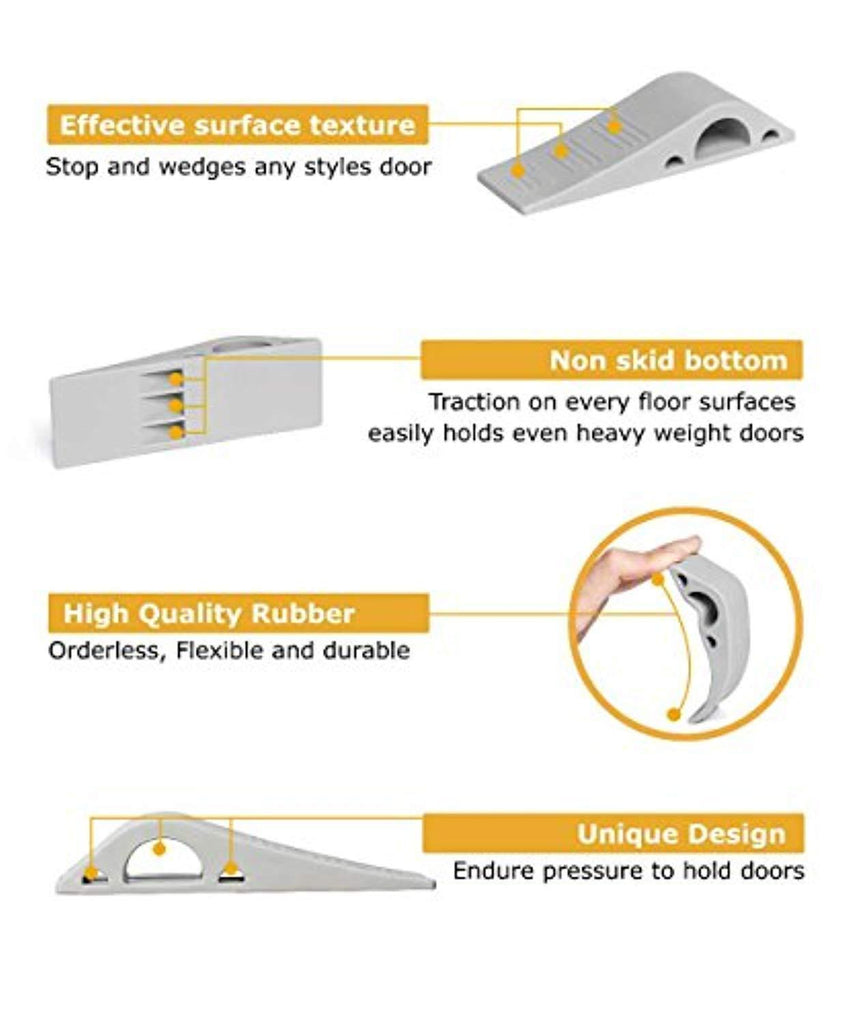 Effective surface texture
Stop and wedges any styles door

Non skid bottom
Traction on every floor surfaces easily holds even heavy weight doors

High Quality Rubber
Orderless, Flexible and durable

Unique Design
Endure pressure to hold doors