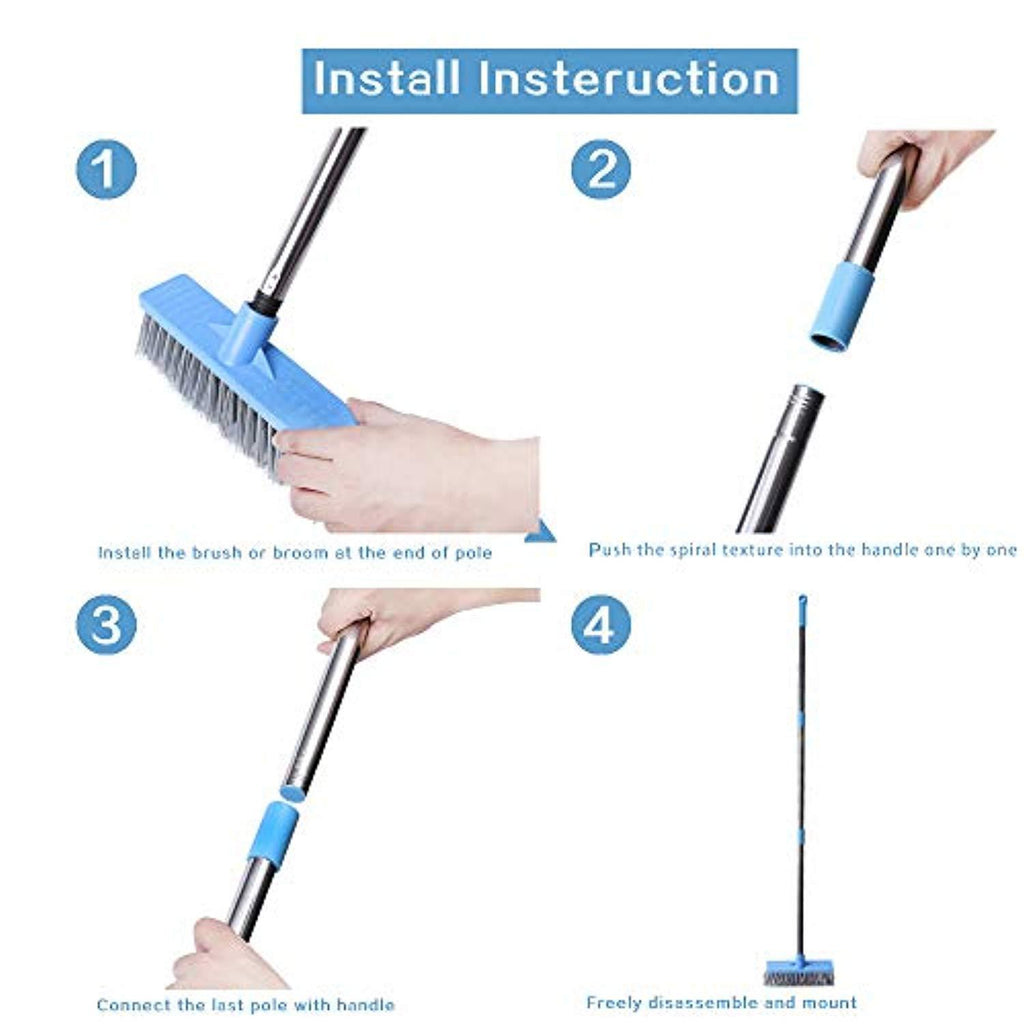 Install Insteruction

1

Instell the brush or broom at the end of pole

2

Push the spiral texture into the handle one by one

3

Connect the last pole with handle

4

Freely disassemble and mount