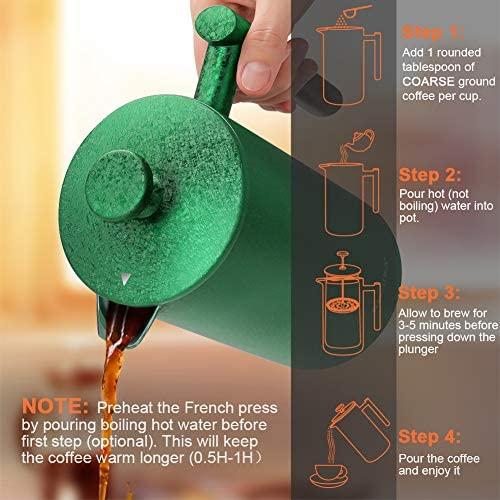 Step 1:
Add 1 rounded tablespoon of COARSE ground coffee per cup.

Step 2:
Pour hot (not boiling) water into pot.

Step 3:
Allow to brew for 3-5 minutes before pressing down the plunger

Step 4:
Pour the coffee and enjoy it

NOTE: Preheat the French press by pouring boiling hot water before first step (optional). This will keep the coffee warm longer (0.5H-1H)