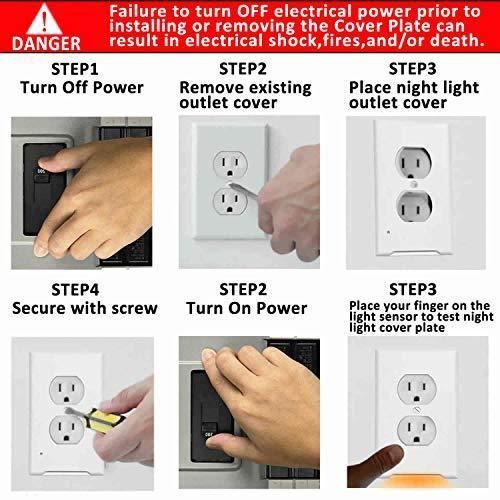 DANGER

Failure to turn OFF electrical power prior to installing or removing the Cover Plate can result in electrical shock,fires,and/or death.

STEP1
Turn Off Power

STEP2
Remove existing outlet cover

STEP3
Place night light outlet cover

STEP4
Secure with screw

STEP2
Turn On Power

STEP3
Place your finger on the light sensor to test night light cover plate