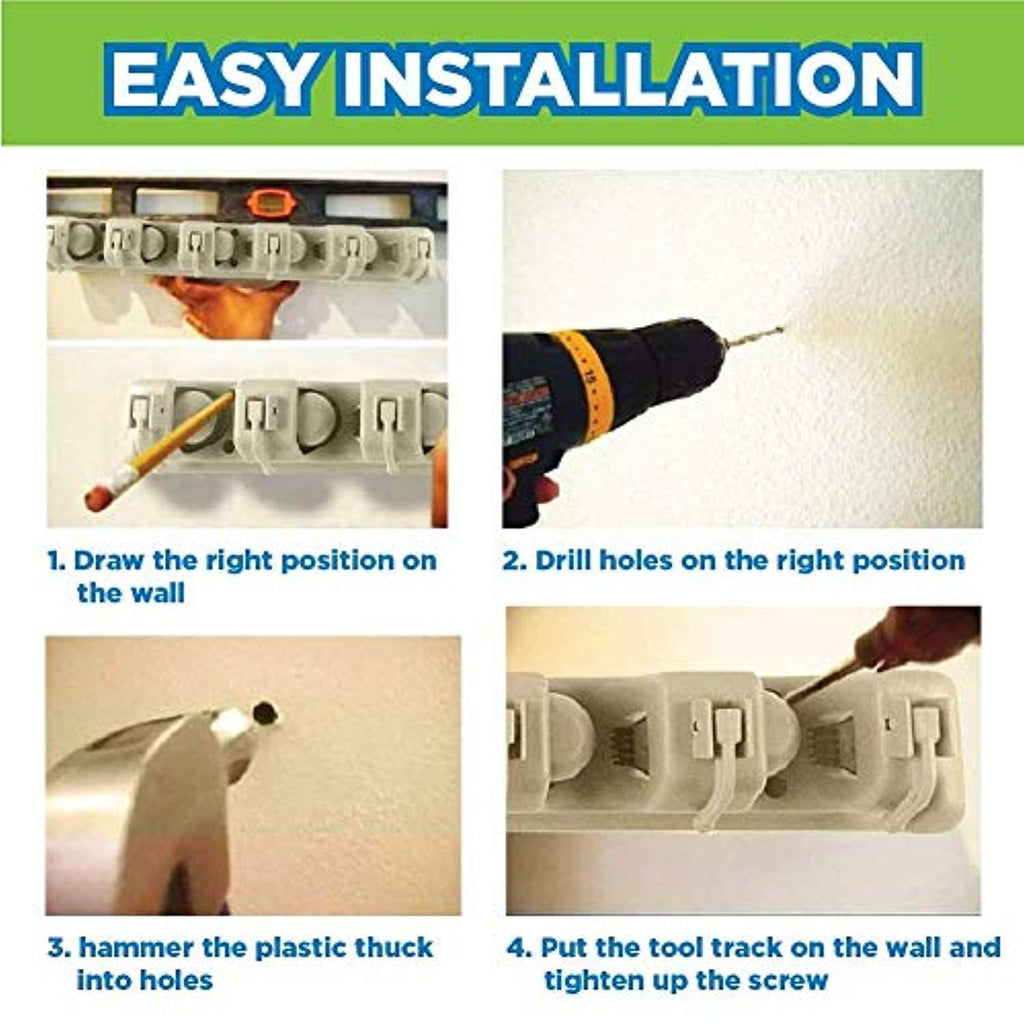 EASY INSTALLATION

1. Draw the right position on the wall

2. Drill holes on the right position

3. hammer the plastic thuck into holes

4. Put the tool track on the wall and tighten up the screw