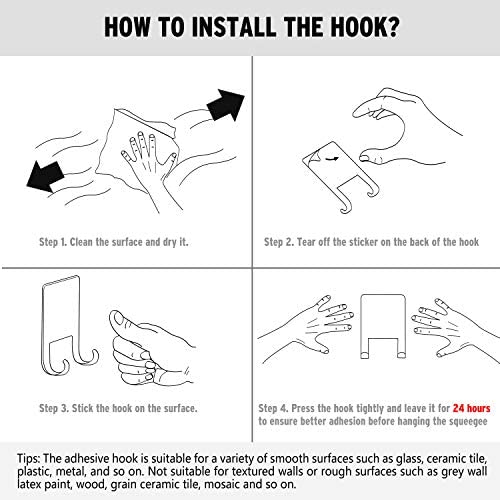 HOW TO INSTALL THE HOOK?

Step 1. Clean the surface and dry it.

Step 2. Tear off the sticker on the back of the hook

Step 3. Stick the hook on the surface.

Step 4. Press the hook tightly and leave it for 24 hours to ensure better adhesion before hanging the squeegee

Tips: The adhesive hook is suitable for a variety of smooth surfaces such as glass, ceramic tile, plastic, metal, and so on. Not suitable for textured walls or rough surfaces such as grey wall latex paint, wood, grain ceramic tile, mosaic and so on.