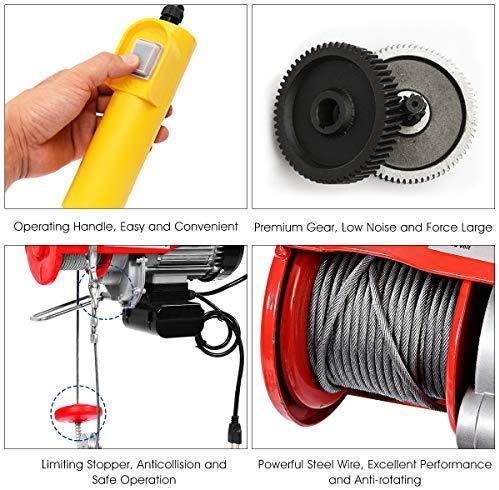 Operating Handle, Easy and Convenient

Premium Gear, Low Noise and Force Large

Limiting Stopper, Anticollision and Safe Operation

Powerful Steel Wire, Excellent Performance and Anti-rotating