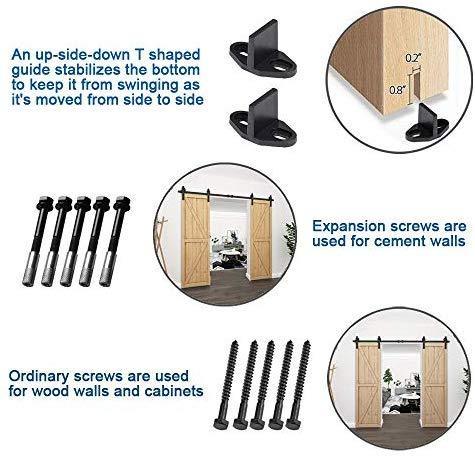 An up-side-down T shaped guide stabilizes the bottom to keep it from swinging as it's moved from side to side

0.2"

0.8"

Expansion screws are used for cement walls

Ordinary screws are used for wood walls and cabinets