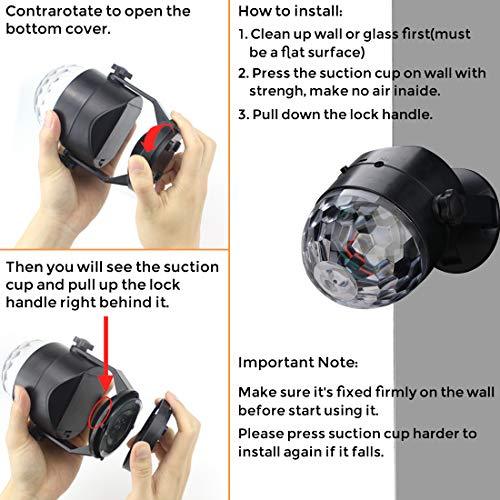 Contrarotate to open the bottom cover.

Then you will see the suction cup and pull up the lock handle right behind it.

How to install:

1. Clean up wall or glass first(must be a flat surface)

2. Press the suction cup on wall with strengh, make no air inaide.

3. Pull down the lock handle.

Important Note:

Make sure it's fixed firmly on the wall before start using it.

Please press suction cup harder to install again if it falls.