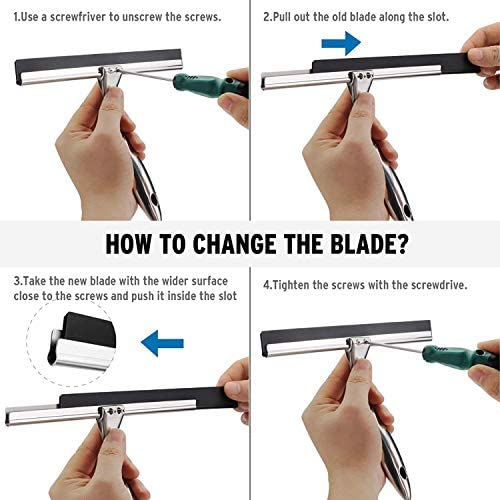 1.Use a screwfriver to unscrew the screws.

2.Pull out the old blade along the slot.

HOW TO CHANGE THE BLADE?

3.Take the new blade with the wider surface close to the screws and push it inside the slot

4.Tighten the screws with the screwdrive.