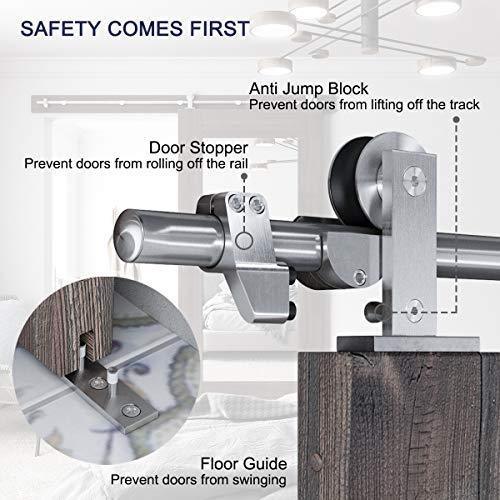 SAFETY COMES FIRST

Anti Jump Block
Prevent doors from lifting off the track

Door Stopper
Prevent doors from rolling off the rail

Floor Guide
Prevent doors from swinging