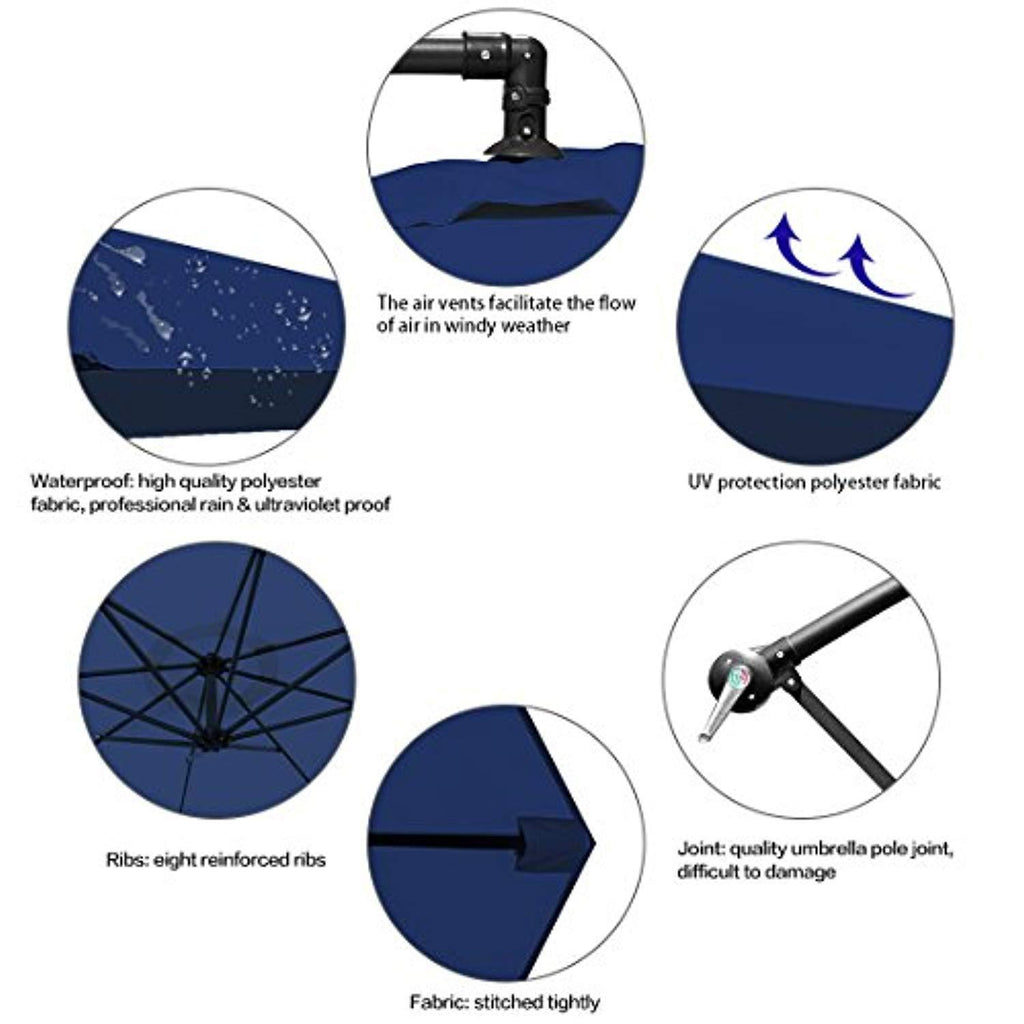 The air vents facilitate the flow of air in windy weather

Waterproof: high quality polyester fabric, professional rain & ultraviolet proof

UV protection polyester fabric

Ribs: eight reinforced ribs

Joint: quality umbrella pole joint, difficult to damage

Fabric: stitched tightly