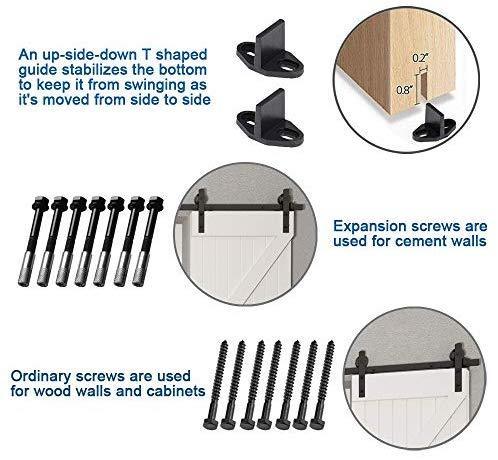 An up-side-down T shaped guide stabilizes the bottom to keep it from swinging as it's moved from side to side

0.2"

0.8"

Expansion screws are used for cement walls

Ordinary screws are used for wood walls and cabinets