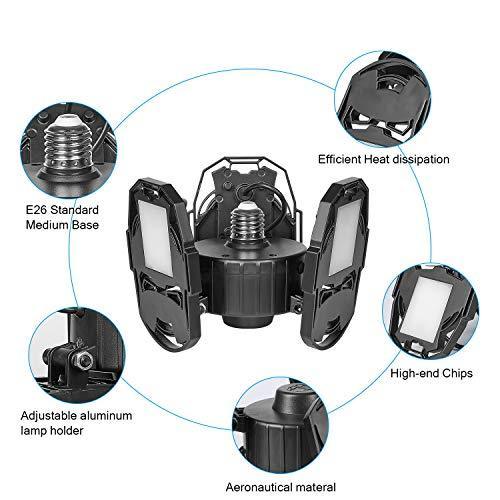 Efficient Heat dissipation

E26 Standard
Medium Base

High-end Chips

Adjustable aluminum
lamp holder

Aeronautical materal