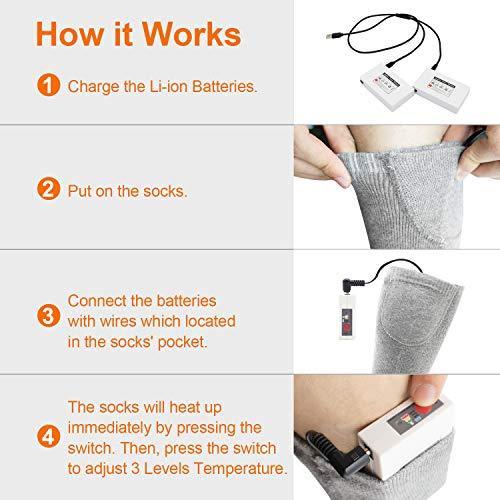 How it Works

1 Charge the Li-ion Batteries.

2 Put on the socks.

3 Connect the batteries with wires which located in the socks' pocket.

4 The socks will heat up immediately by pressing the switch. Then, press the switch to adjust 3 Levels Temperature.