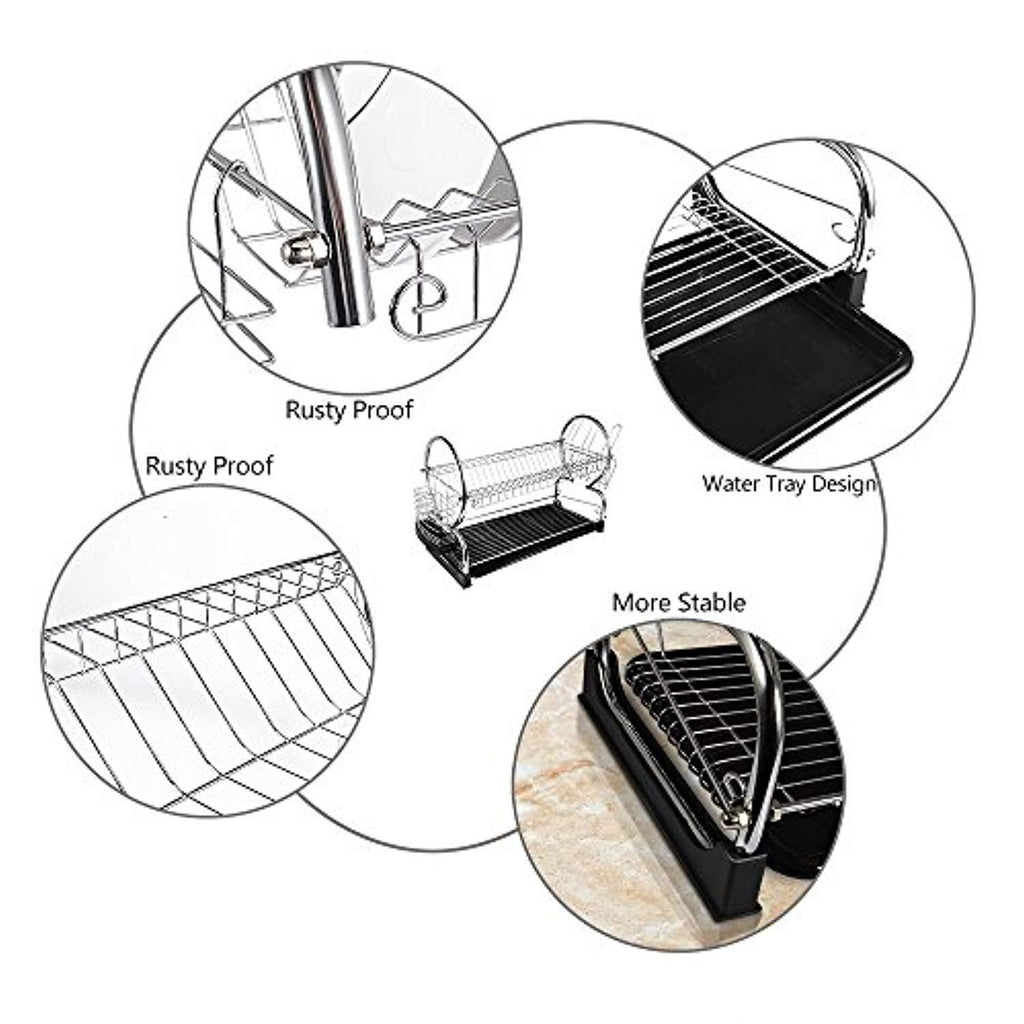 Rusty Proof

Rusty Proof

Water Tray Design

More Stable