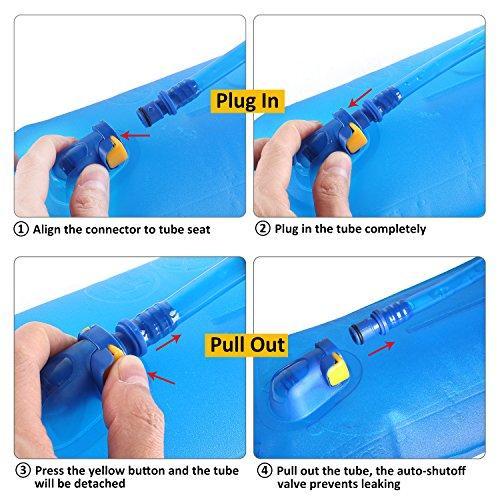 Plug In

① Align the connector to tube seat

② Plug in the tube completely

Pull Out

③ Press the yellow button and the tube will be detached

④ Pull out the tube, the auto-shutoff valve prevents leaking