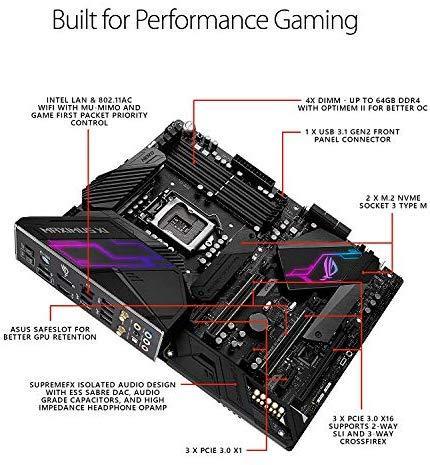 Built for Performance Gaming

INTEL LAN & 802.11AC WIFI WITH MU-MIMO AND GAME FIRST PACKET PRIORITY CONTROL

4X DIMM - UP TO 64GB DDR4 WITH OPTIMEM II FOR BETTER OC

1 X USB 3.1 GEN2 FRONT PANEL CONNECTOR

2 X M.2 NVME SOCKET 3 TYPE M

ASUS SAFESLOT FOR BETTER GPU RETENTION

SUPREMEFX ISOLATED AUDIO DESIGN WITH ESS SABRE DAC, AUDIO GRADE CAPACITORS, AND HIGH IMPEDANCE HEADPHONE OPAMP

3 X PCIE 3.0 X16 SUPPORTS 2-WAY SLI AND 3-WAY CROSSFIREX

3 X PCIE 3.0 X1