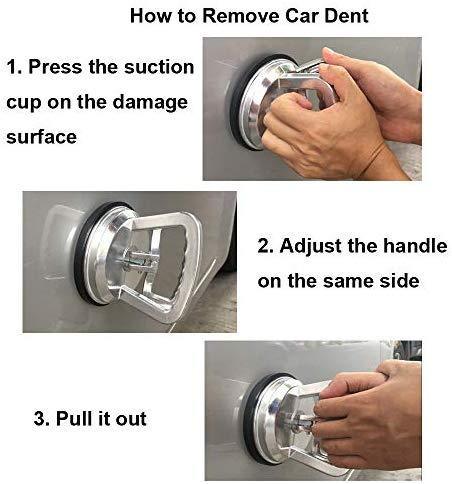 How to Remove Car Dent

1. Press the suction cup on the damage surface

2. Adjust the handle on the same side

3. Pull it out