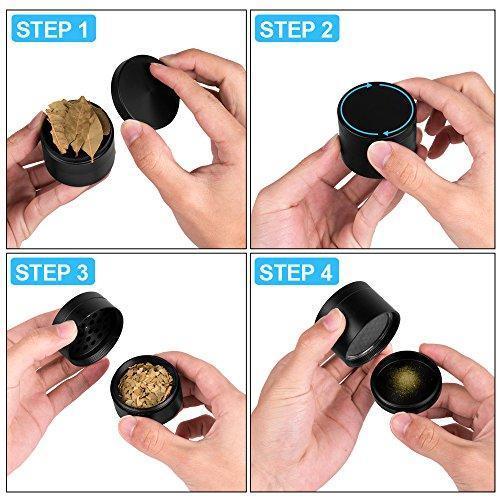 STEP 1

STEP 2

STEP 3

STEP 4