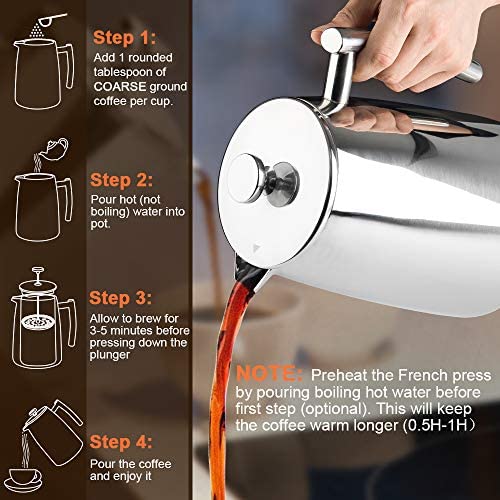 Step 1:
Add 1 rounded tablespoon of COARSE ground coffee per cup.

Step 2:
Pour hot (not boiling) water into pot.

Step 3:
Allow to brew for 3-5 minutes before pressing down the plunger

Step 4:
Pour the coffee and enjoy it

NOTE: Preheat the French press by pouring boiling hot water before first step (optional). This will keep the coffee warm longer (0.5H-1H）