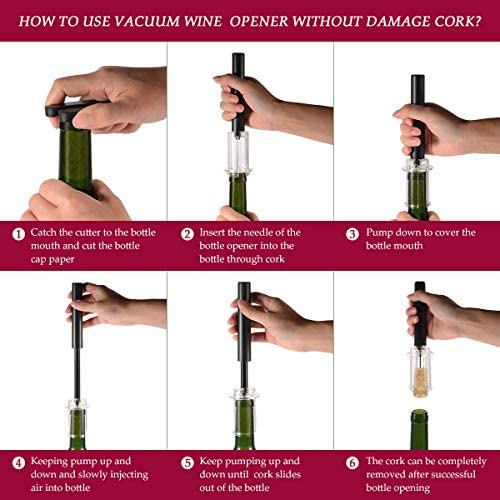 HOW TO USE VACUUM WINE OPENER WITHOUT DAMAGE CORK?

1 Catch the cutter to the bottle mouth and cut the bottle cap paper

2 Insert the needle of the bottle opener into the bottle through cork

3 Pump down to cover the bottle mouth

4 Keeping pump up and down and slowly injecting air into bottle

5 Keep pumping up and down until cork slides out of the bottle

6 The cork can be completely removed after successful bottle opening