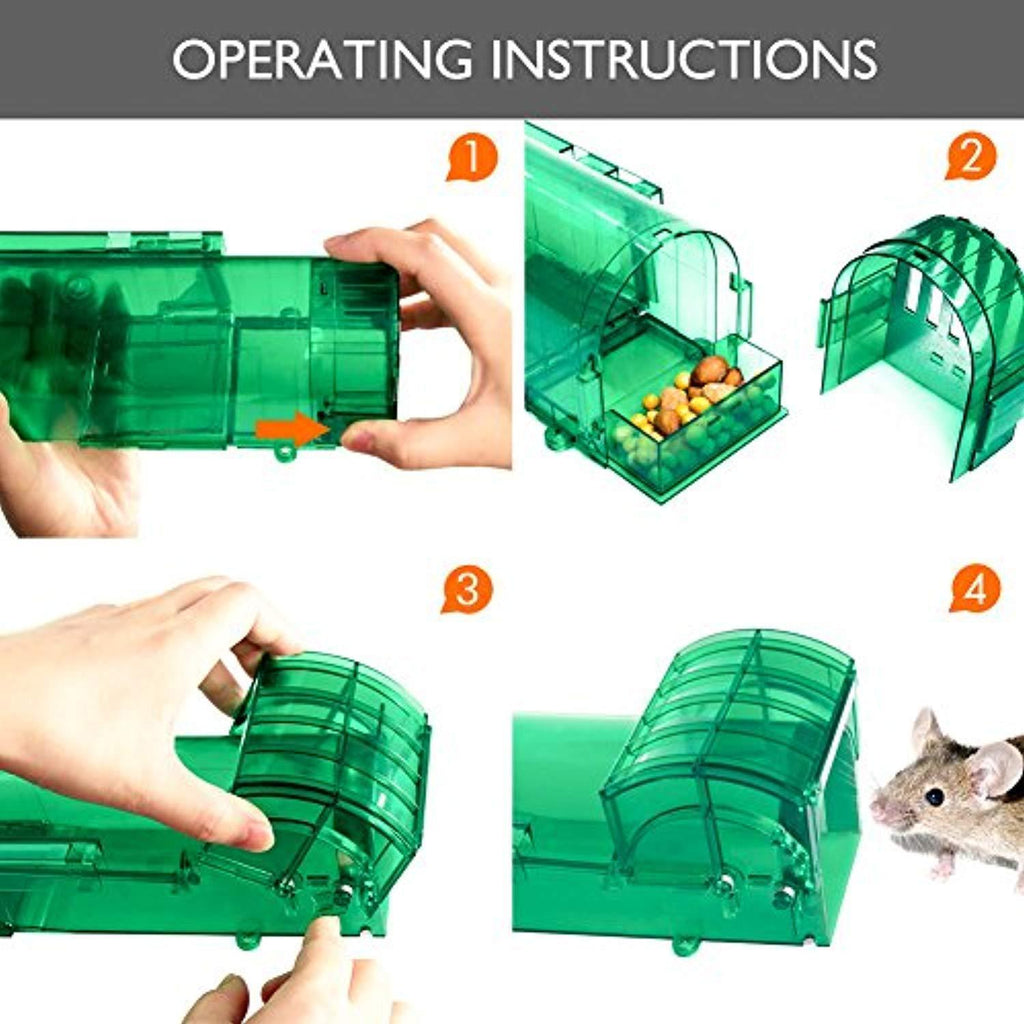 OPERATING INSTRUCTIONS

1

2

3

4