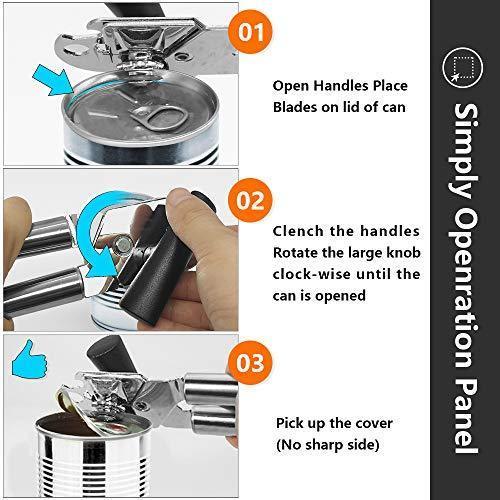 01

Open Handles Place Blades on lid of can

02

Clench the handles Rotate the large knob clock-wise until the can is opened

03

Pick up the cover (No sharp side)

Simply Openration Panel