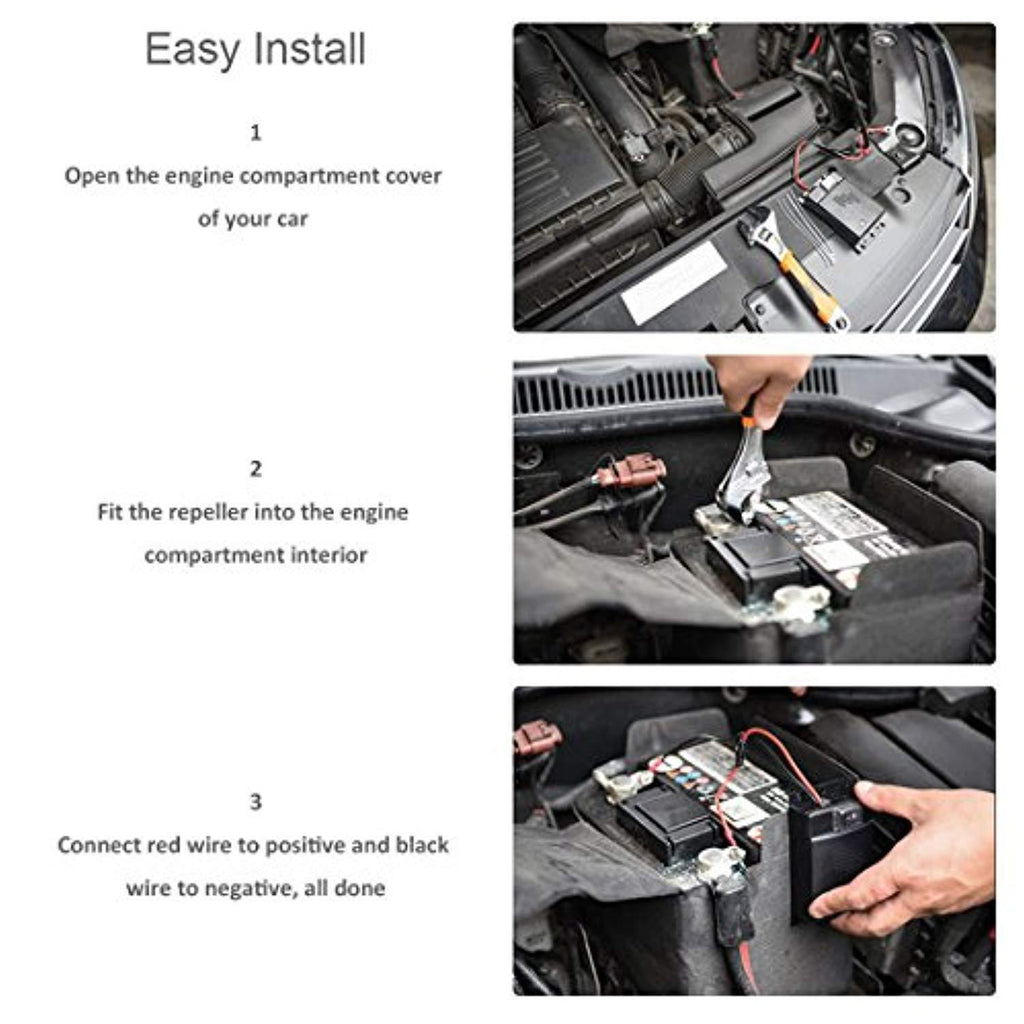 Easy Install

1
Open the engine compartment cover of your car

2
Fit the repeller into the engine compartment interior

3
Connect red wire to positive and black wire to negative, all done