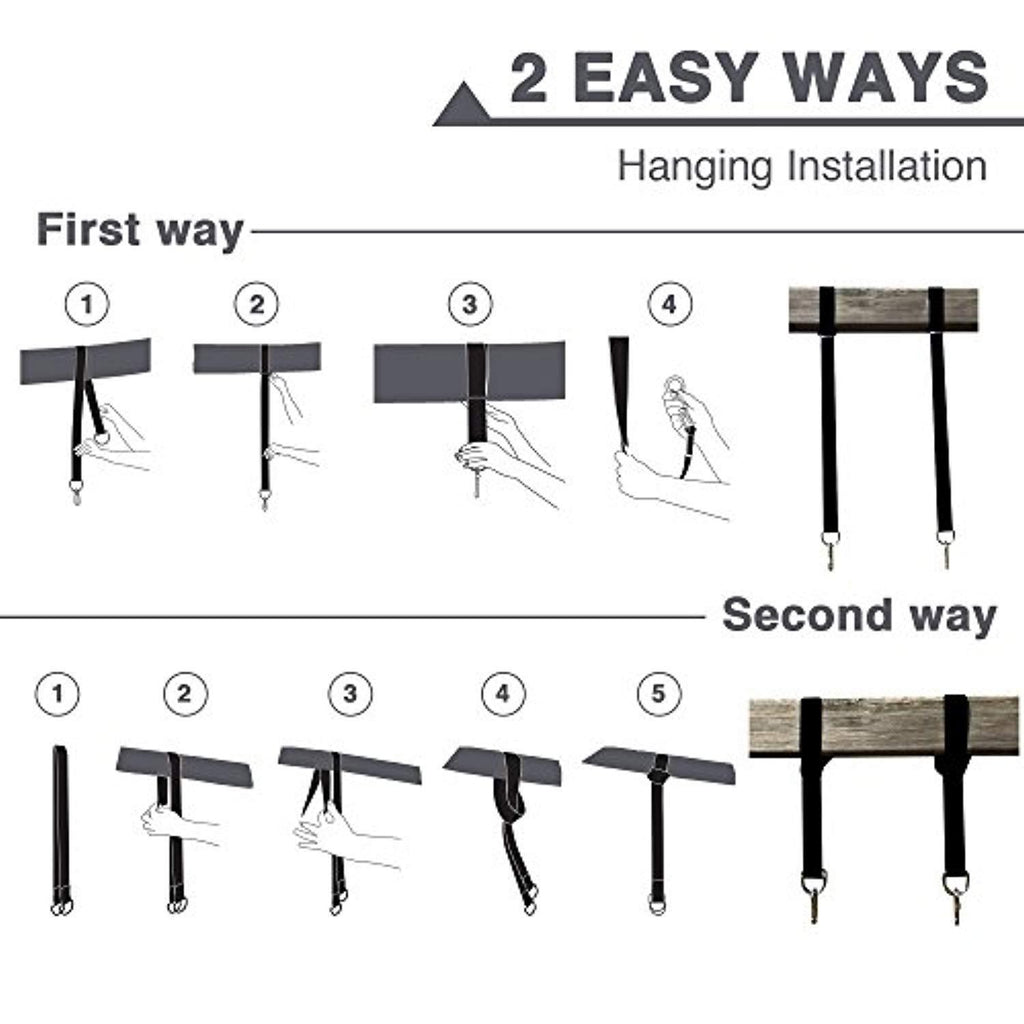 2 EASY WAYS

Hanging Installation

First way

1 2 3 4

Second way

1 2 3 4 5