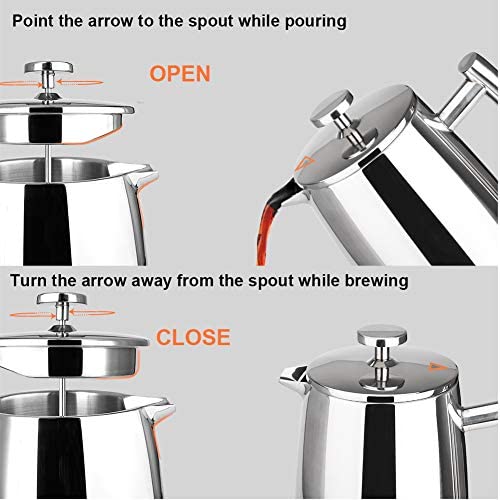 Point the arrow to the spout while pouring

OPEN

Turn the arrow away from the spout while brewing

CLOSE