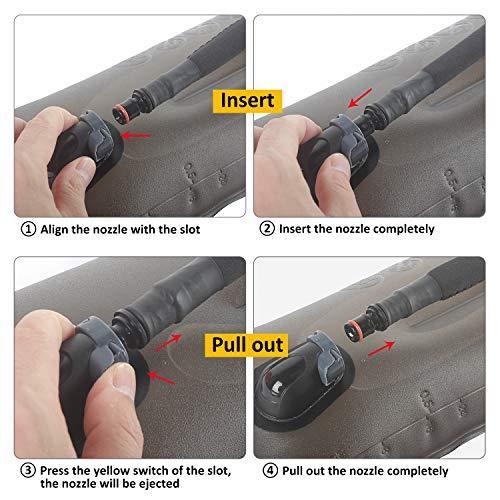 Insert

① Align the nozzle with the slot

② Insert the nozzle completely

Pull out

③ Press the yellow switch of the slot, the nozzle will be ejected

④ Pull out the nozzle completely