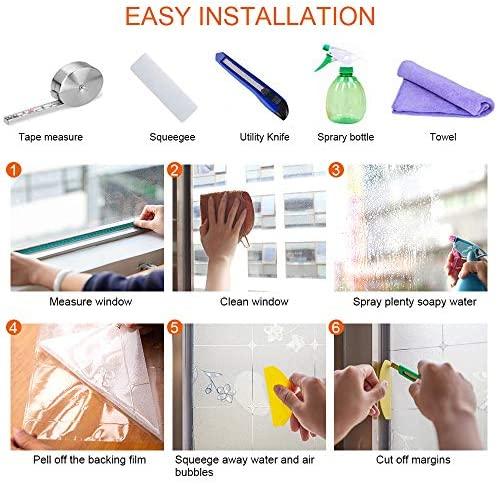 EASY INSTALLATION

Tape measure

Squeegee

Utility Knife

Sprary bottle

Towel

1

Measure window

2

Clean window

3

Spray plenty soapy water

4

Pell off the backing film

5

Squeege away water and air bubbles

6

Cut off margins