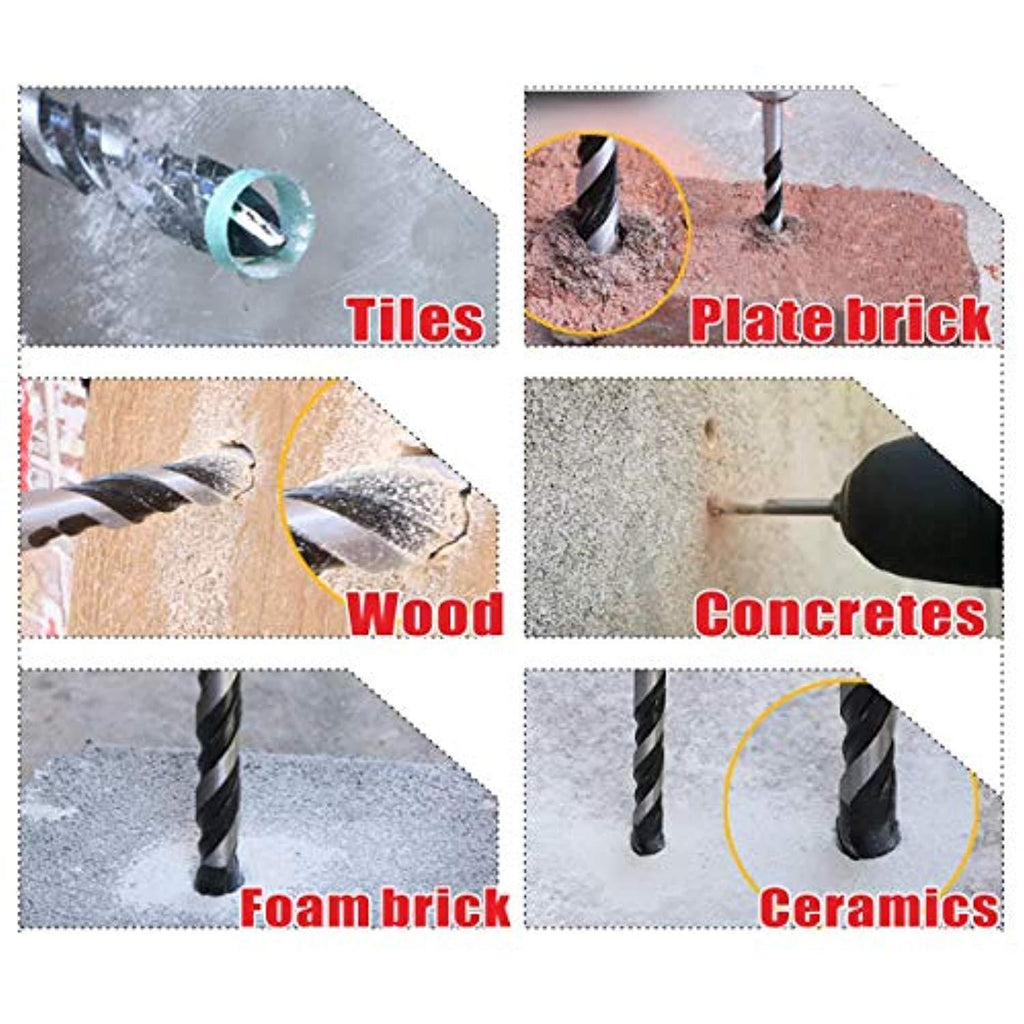 Tiles

Plate brick

Wood

Concretes

Foam brick

Ceramics