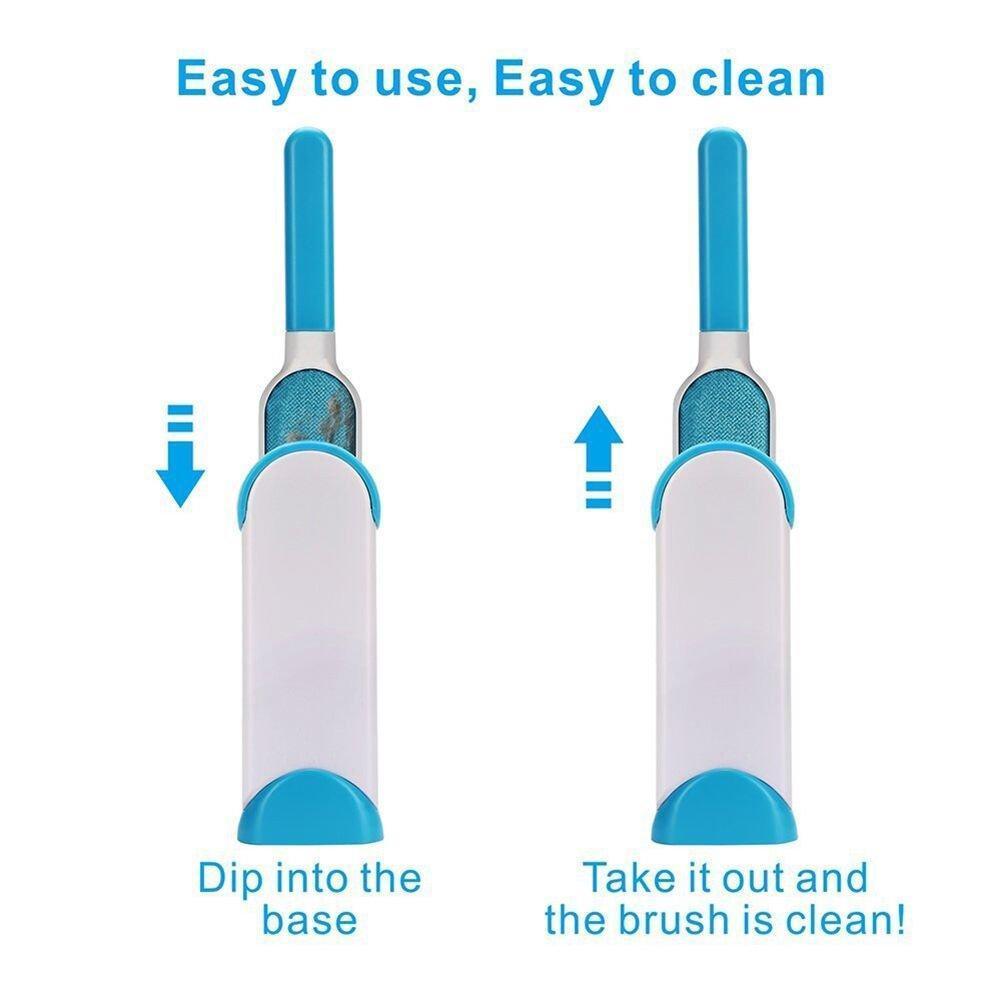 Easy to use, Easy to clean

Dip into the base

Take it out and the brush is clean!