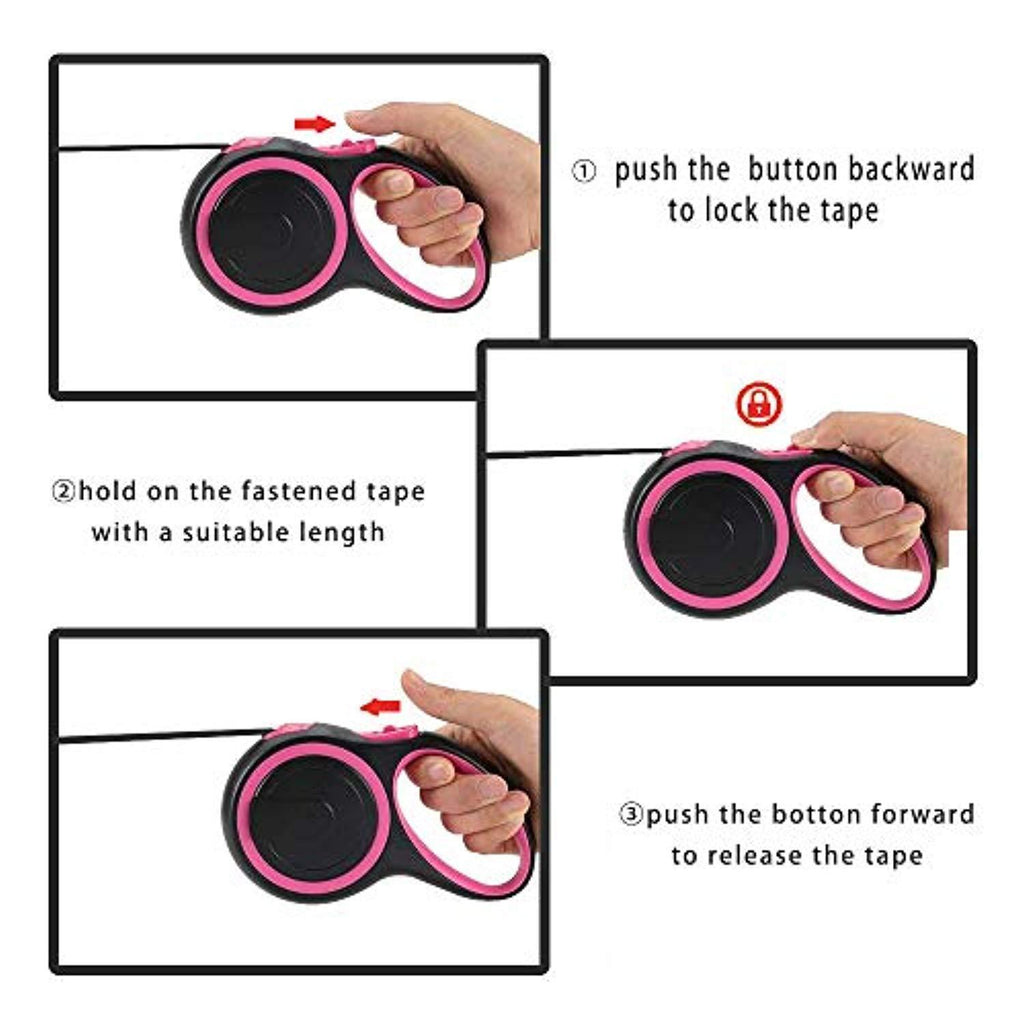 ① push the button backward to lock the tape

②hold on the fastened tape with a suitable length

③push the botton forward to release the tape