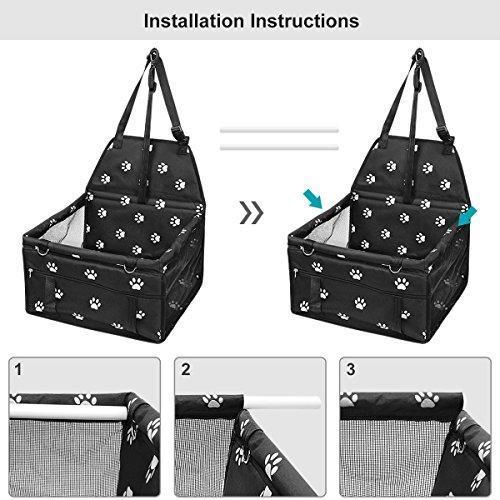 Installation Instructions

1

2

3