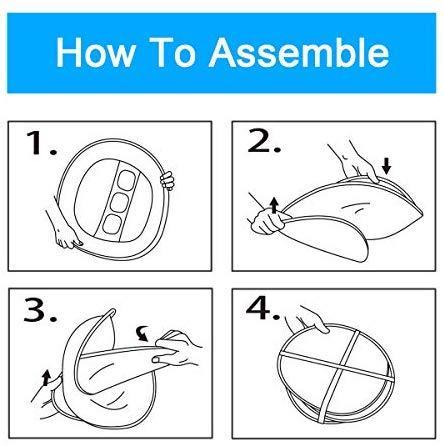 How To Assemble

1.

2.

3.

4.