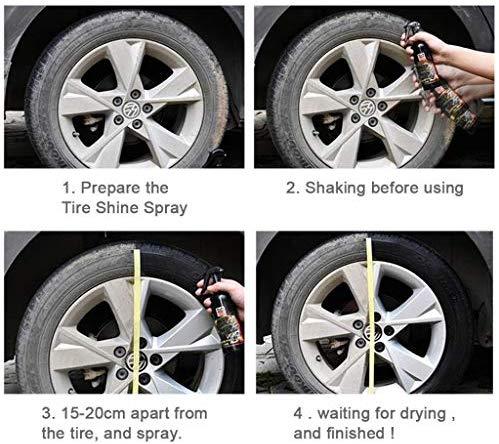 1. Prepare the Tire Shine Spray

2. Shaking before using

3. 15-20cm apart from the tire, and spray.

4 . waiting for drying , and finished !